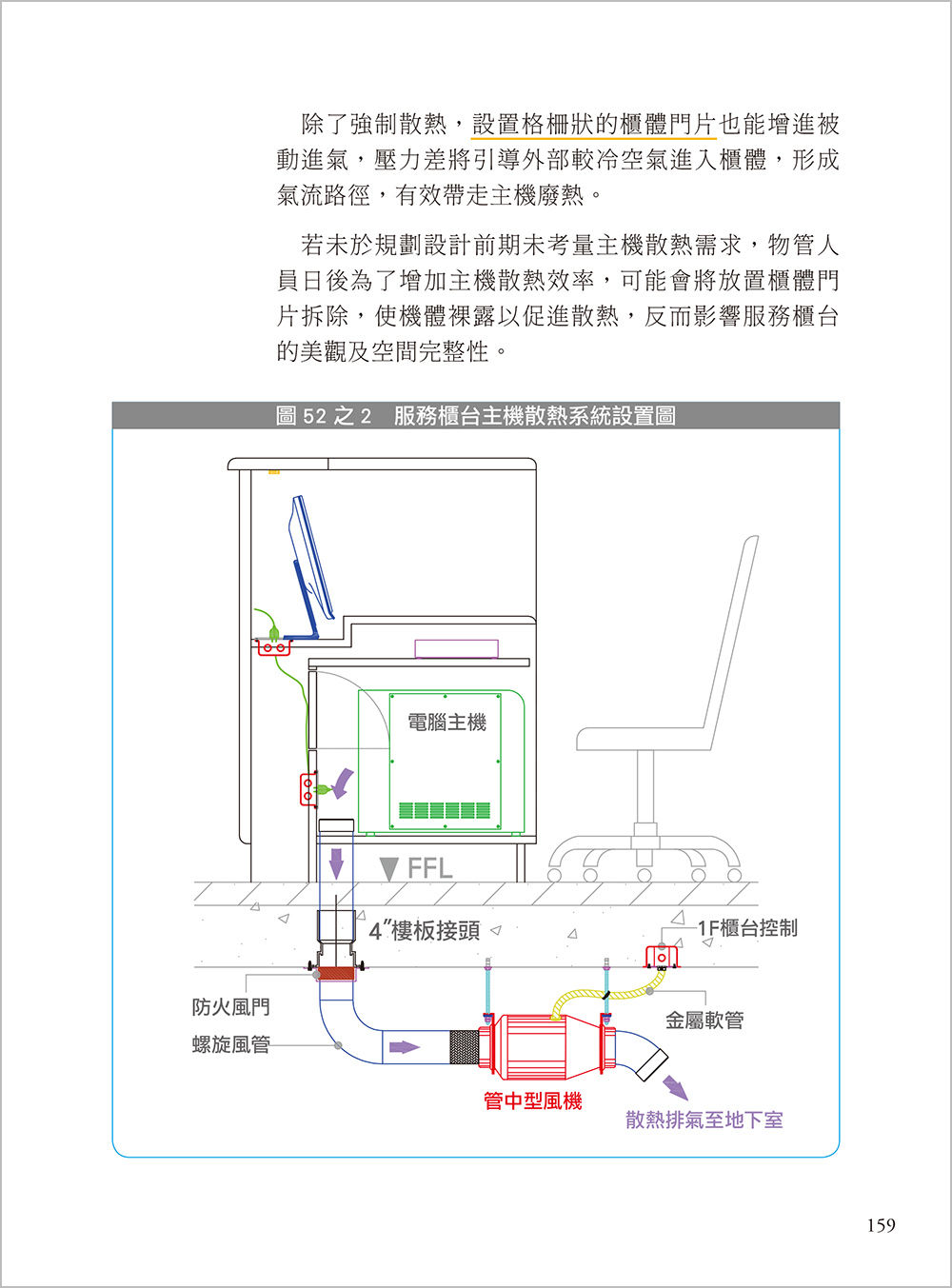 除了強制散熱，設置格柵狀的櫃體門片也能增進被動進氣，壓力差將引導外部較冷空氣進入櫃體，形成氣流路徑，有效帶走主機廢熱。

若未於規劃設計前期未考量主機散熱需求，物管人員日後為了增加主機散熱效率，可能會將放置櫃體門片拆除，使機體裸露以促進散熱，反而影響服務櫃台的美觀及空間完整性。

圖 52 之 2　服務櫃台主機散熱系統設置圖

電腦主機

FFL

4"樓板接頭

1F櫃台控制

防火風門

螺旋風管

金屬軟管

管中型風機

散熱排氣至地下室

159